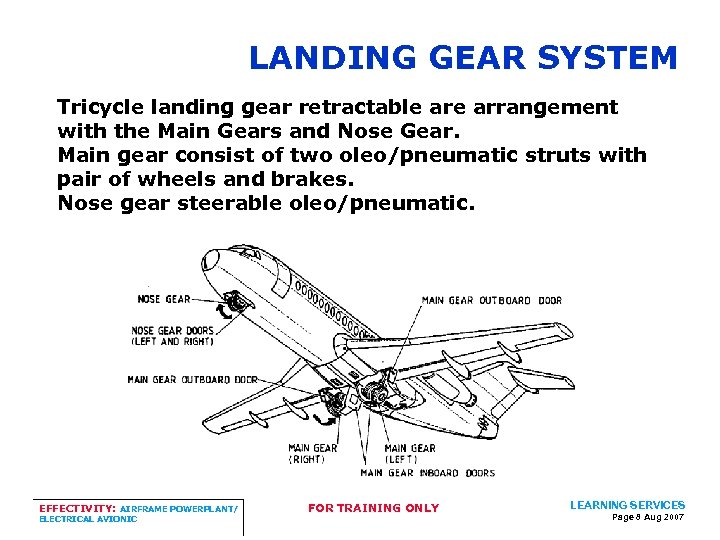 LANDING GEAR SYSTEM

Tricycle landing gear retractable are arrangement with the Main Gears and Nose Gear.
Main gear consist of two oleo/pneumatic struts with pair of wheels and brakes.
Nose gear steerable oleo/pneumatic.

NOSE GEAR
NOSE GEAR DOORS (LEFT AND RIGHT)
MAIN GEAR OUTBOARD DOOR
MAIN GEAR OUTBOARD DOOR
MAIN GEAR (RIGHT)
MAIN GEAR (LEFT)
MAIN GEAR INBOARD DOORS

EFFECTIVITY: AIRFRAME POWERPLANT/ ELECTRICAL AVIONIC
FOR TRAINING ONLY
LEARNING SERVICES
Page 8 Aug 2007