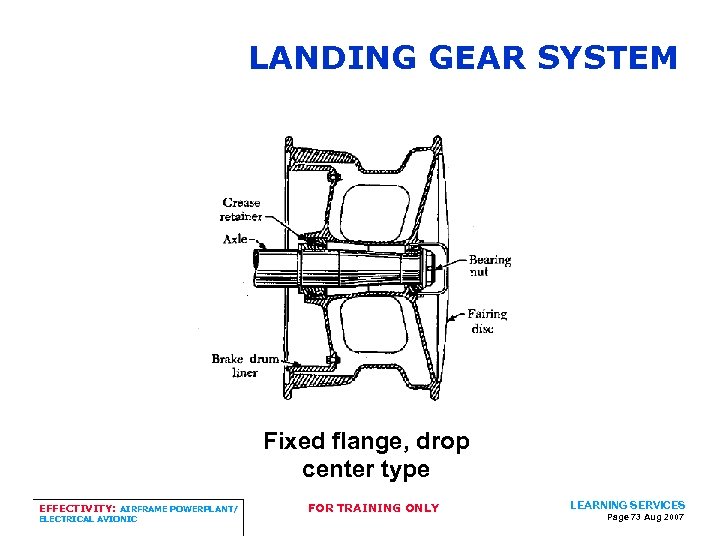 LANDING GEAR SYSTEM

Crease retainer

Axle

Bearing nut

Fairing disc

Brake drum liner

Fixed flange, drop center type

EFFECTIVITY: AIRFRAME POWERPLANT/ ELECTRICAL AVIONIC

FOR TRAINING ONLY

LEARNING SERVICES
Page 73 Aug 2007