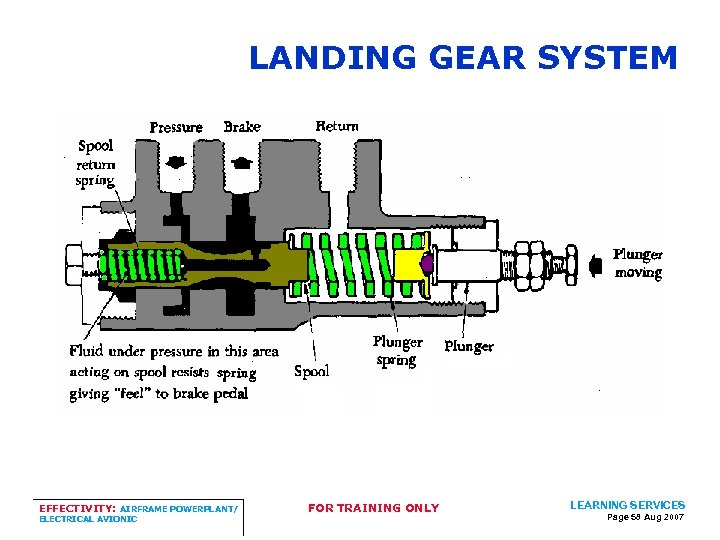 LANDING GEAR SYSTEM

Pressure
Brake
Return

Spool return spring

Plunger moving

Fluid under pressure in this area acting on spool resists spring giving "feel" to brake pedal

Spool

Plunger spring

Plunger

EFFECTIVITY: AIRFRAME POWERPLANT/ ELECTRICAL AVIONIC

FOR TRAINING ONLY

LEARNING SERVICES
Page 58 Aug 2007