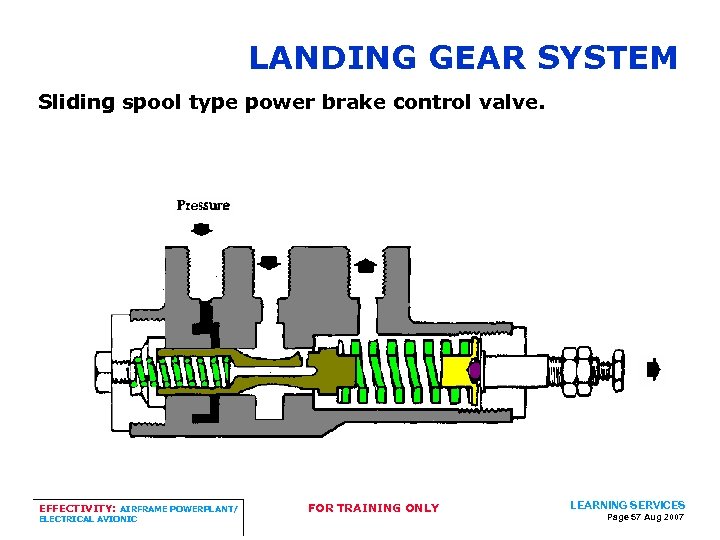 LANDING GEAR SYSTEM

Sliding spool type power brake control valve.

Pressure

EFFECTIVITY: AIRFRAME POWERPLANT/ ELECTRICAL AVIONIC

FOR TRAINING ONLY

LEARNING SERVICES
Page 57 Aug 2007