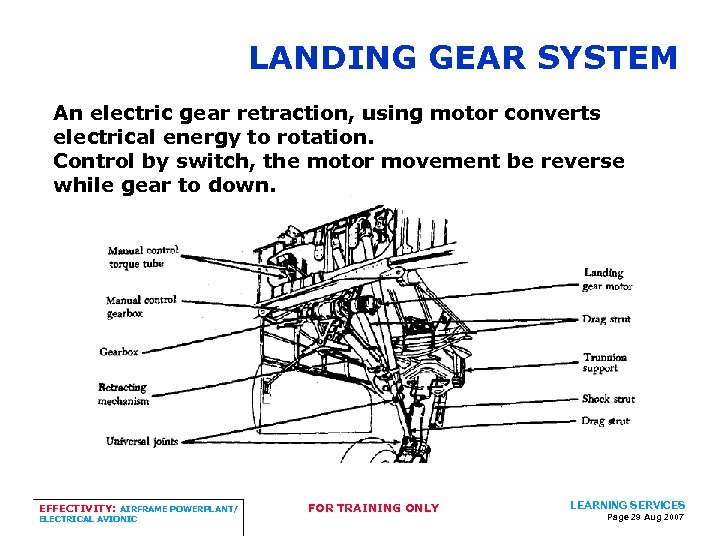 LANDING GEAR SYSTEM

An electric gear retraction, using motor converts electrical energy to rotation.
Control by switch, the motor movement be reverse while gear to down.

Manual control torque tube

Manual control gearbox

Gearbox

Retracting mechanism

Universal joints

Landing gear motor

Drag strut

Trunnion support

Shock strut

Drag strut

EFFECTIVITY: AIRFRAME POWERPLANT/ ELECTRICAL AVIONIC

FOR TRAINING ONLY

LEARNING SERVICES
Page 29 Aug 2007