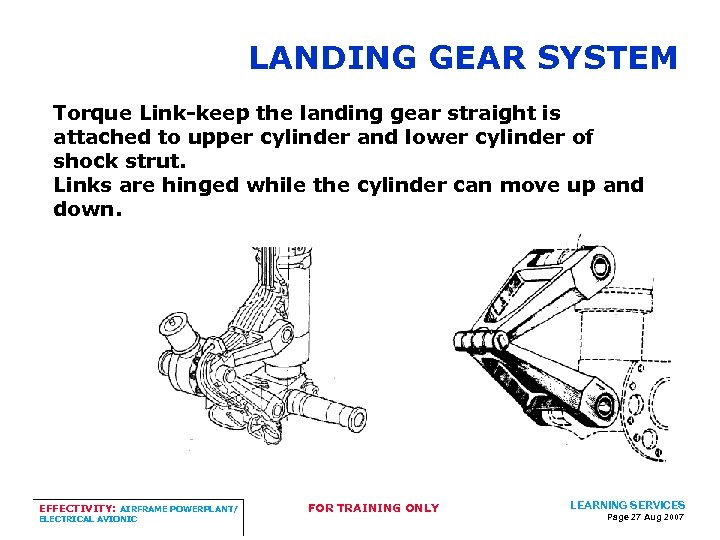 LANDING GEAR SYSTEM

Torque Link-keep the landing gear straight is attached to upper cylinder and lower cylinder of shock strut.
Links are hinged while the cylinder can move up and down.

EFFECTIVITY: AIRFRAME POWERPLANT/ ELECTRICAL AVIONIC

FOR TRAINING ONLY

LEARNING SERVICES
Page 27 Aug 2007