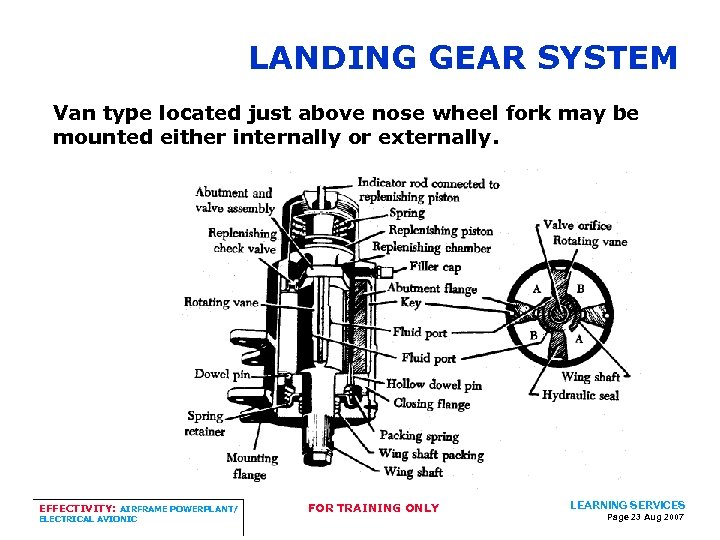 LANDING GEAR SYSTEM

Van type located just above nose wheel fork may be mounted either internally or externally.

Abutment and valve assembly
Replenishing check valve
Rotating vane
Dowel pin
Spring retainer
Mounting flange
Indicator rod connected to replenishing piston
Spring
Replenishing piston
Replenishing chamber
Filler cap
Abutment flange
Key
Fluid port
Fluid port
Hollow dowel pin
Closing flange
Packing spring
Wing shaft packing
Wing shaft
Valve orifice
Rotating vane
A
B
B
A
Wing shaft
Hydraulic seal

EFFECTIVITY: AIRFRAME POWERPLANT/ ELECTRICAL AVIONIC
FOR TRAINING ONLY
LEARNING SERVICES
Page 23 Aug 2007