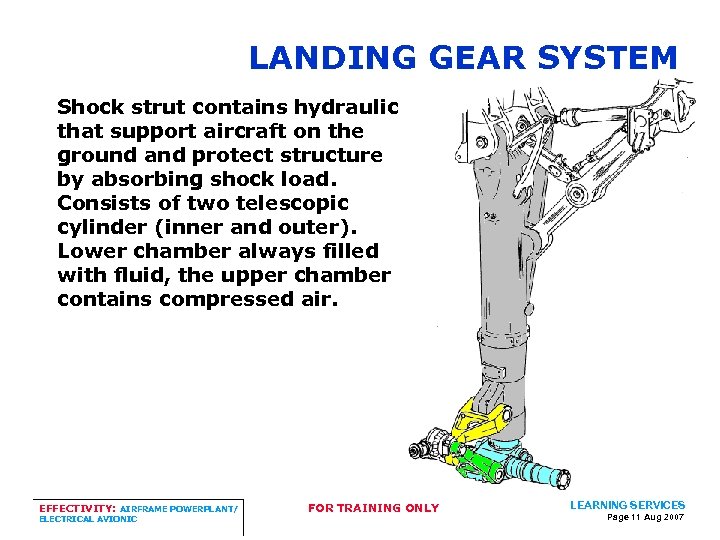 LANDING GEAR SYSTEM

Shock strut contains hydraulic that support aircraft on the ground and protect structure by absorbing shock load. Consists of two telescopic cylinder (inner and outer). Lower chamber always filled with fluid, the upper chamber contains compressed air.

EFFECTIVITY: AIRFRAME POWERPLANT/ ELECTRICAL AVIONIC

FOR TRAINING ONLY

LEARNING SERVICES
Page 11 Aug 2007