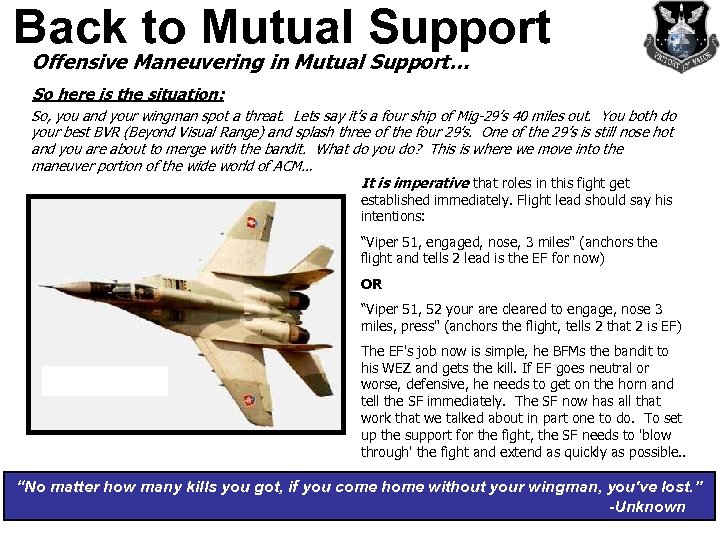 Back to Mutual Support

VICTORY BY VALOR

Offensive Maneuvering in Mutual Support…

So here is the situation:

So, you and your wingman spot a threat. Lets say it's a four ship of Mig-29's 40 miles out. You both do your best BVR (Beyond Visual Range) and splash three of the four 29's. One of the 29's is still nose hot and you are about to merge with the bandit. What do you do? This is where we move into the maneuver portion of the wide world of ACM…

It is imperative that roles in this fight get established immediately. Flight lead should say his intentions:

"Viper 51, engaged, nose, 3 miles" (anchors the flight and tells 2 lead is the EF for now)

OR

"Viper 51, 52 your are cleared to engage, nose 3 miles, press" (anchors the flight, tells 2 that 2 is EF)

The EF's job now is simple, he BFMs the bandit to his WEZ and gets the kill. If EF goes neutral or worse, defensive, he needs to get on the horn and tell the SF immediately. The SF now has all that work that we talked about in part one to do. To set up the support for the fight, the SF needs to 'blow through' the fight and extend as quickly as possible..

"No matter how many kills you got, if you come home without your wingman, you've lost."
-Unknown