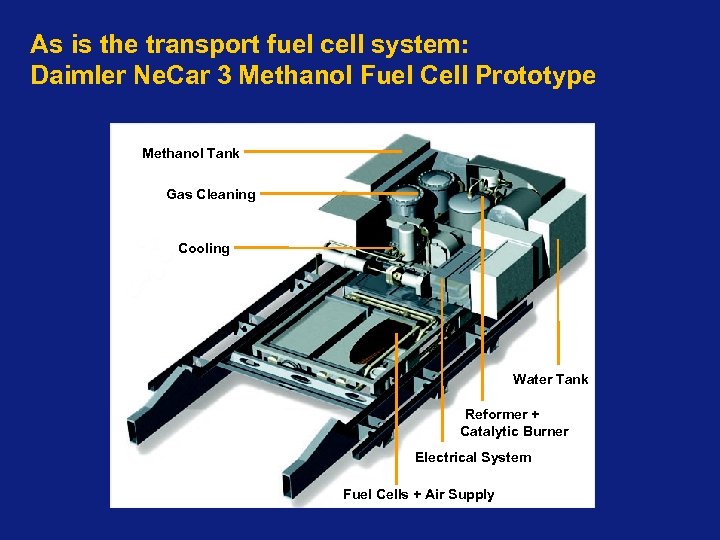 As is the transport fuel cell system:
Daimler NeCar 3 Methanol Fuel Cell Prototype

Methanol Tank

Gas Cleaning

Cooling

Water Tank

Reformer +
Catalytic Burner

Electrical System

Fuel Cells + Air Supply