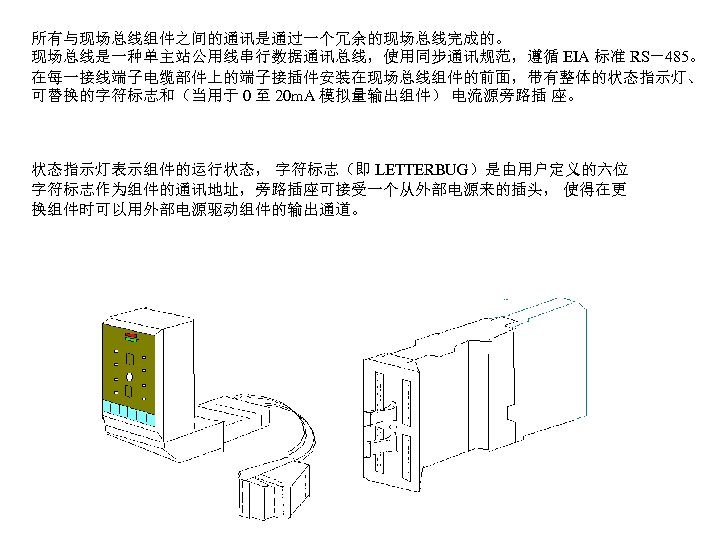 所有与现场总线组件之间的通讯是通过一个冗余的现场总线完成的。
现场总线是一种单主站公用线串行数据通讯总线，使用同步通讯规范，遵循 EIA 标准 RS－485。
在每一接线端子电缆部件上的端子接插件安装在现场总线组件的前面，带有整体的状态指示灯、可替换的字符标志和（当用于 0 至 20mA 模拟量输出组件） 电流源旁路插 座。

状态指示灯表示组件的运行状态， 字符标志（即 LETTERBUG）是由用户定义的六位字符标志作为组件的通讯地址，旁路插座可接受一个从外部电源来的插头， 使得在更换组件时可以用外部电源驱动组件的输出通道。