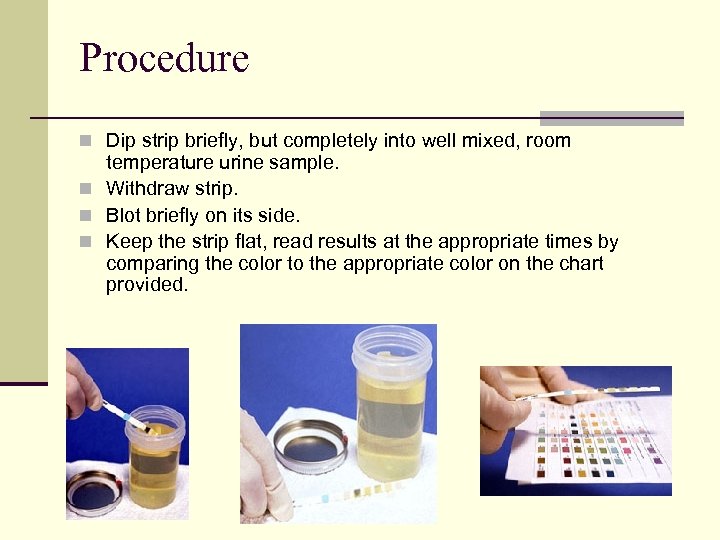 Procedure

- Dip strip briefly, but completely into well mixed, room temperature urine sample.
- Withdraw strip.
- Blot briefly on its side.
- Keep the strip flat, read results at the appropriate times by comparing the color to the appropriate color on the chart provided.