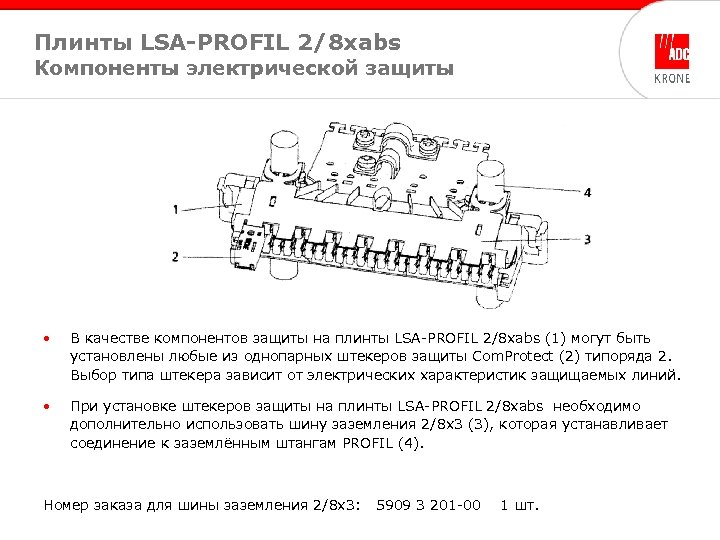 Плинты LSA-PROFIL 2/8xabs
Компоненты электрической защиты

ADC
KRONE

1
2
4
3

• В качестве компонентов защиты на плинты LSA-PROFIL 2/8xabs (1) могут быть установлены любые из однопарных штекеров защиты ComProtect (2) типоряда 2. Выбор типа штекера зависит от электрических характеристик защищаемых линий.

• При установке штекеров защиты на плинты LSA-PROFIL 2/8xabs необходимо дополнительно использовать шину заземления 2/8x3 (3), которая устанавливает соединение к заземлённым штангам PROFIL (4).

Номер заказа для шины заземления 2/8x3: 5909 3 201-00 1 шт.