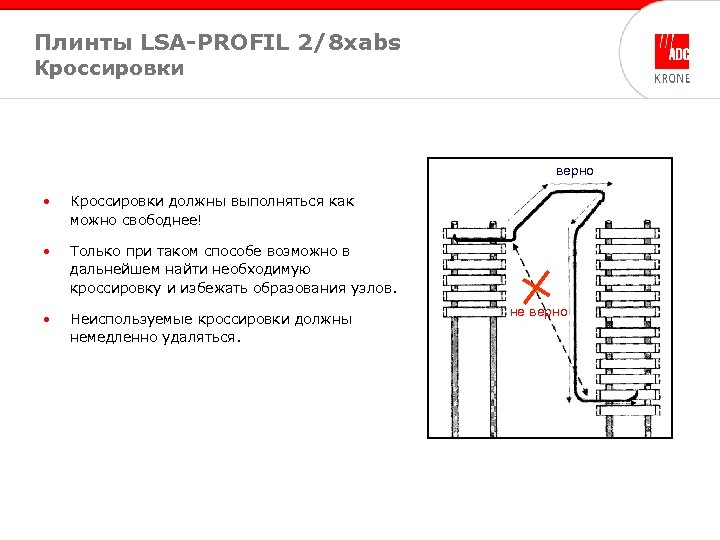 Плинты LSA-PROFIL 2/8xabs
Кроссировки

ADC
KRONE

• Кроссировки должны выполняться как можно свободнее!

• Только при таком способе возможно в дальнейшем найти необходимую кроссировку и избежать образования узлов.

• Неиспользуемые кроссировки должны немедленно удаляться.

верно

не верно