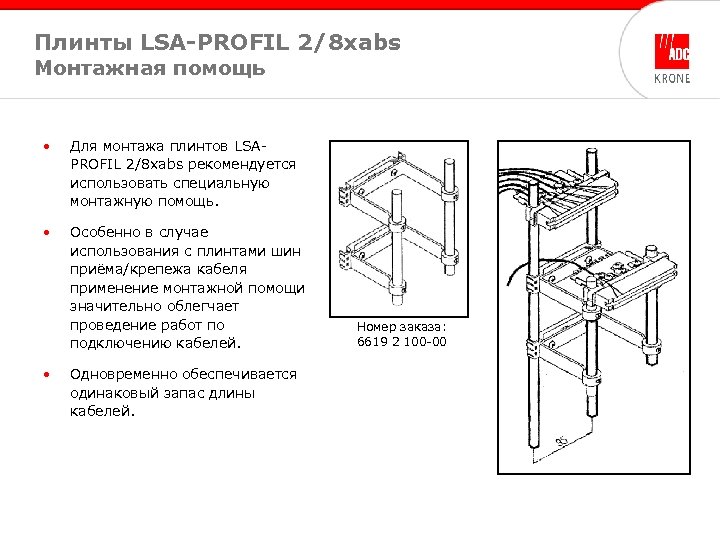 Плинты LSA-PROFIL 2/8xabs
Монтажная помощь

ADC
KRONE

• Для монтажа плинтов LSA-PROFIL 2/8xabs рекомендуется использовать специальную монтажную помощь.

• Особенно в случае использования с плинтами шин приёма/крепежа кабеля применение монтажной помощи значительно облегчает проведение работ по подключению кабелей.

• Одновременно обеспечивается одинаковый запас длины кабелей.

Номер заказа:
6619 2 100-00

95