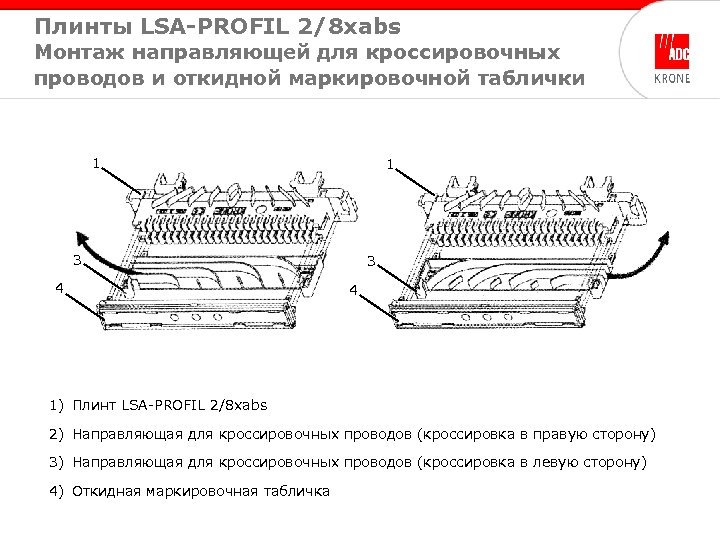 Плинты LSA-PROFIL 2/8xabs
Монтаж направляющей для кроссировочных проводов и откидной маркировочной таблички

ADC
KRONE

1
3
4

1
3
4

1) Плинт LSA-PROFIL 2/8xabs

2) Направляющая для кроссировочных проводов (кроссировка в правую сторону)

3) Направляющая для кроссировочных проводов (кроссировка в левую сторону)

4) Откидная маркировочная табличка