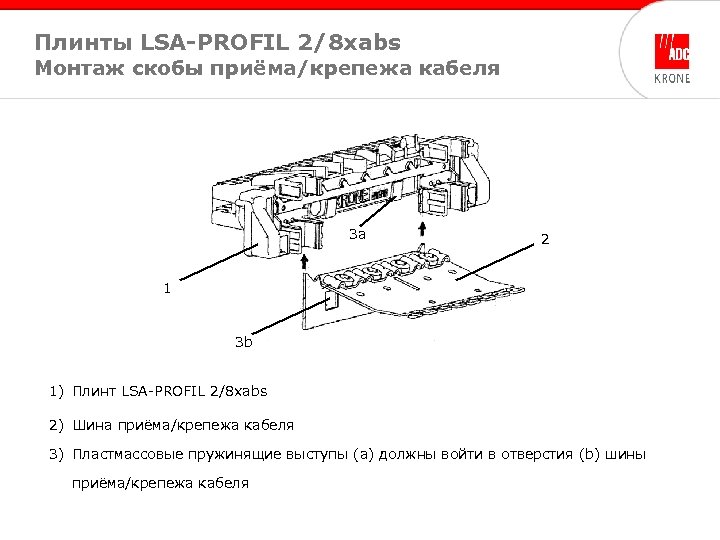 Плинты LSA-PROFIL 2/8xabs
Монтаж скобы приёма/крепежа кабеля

ADC
KRONE

3a
2
1
3b

1) Плинт LSA-PROFIL 2/8xabs

2) Шина приёма/крепежа кабеля

3) Пластмассовые пружинящие выступы (a) должны войти в отверстия (b) шины приёма/крепежа кабеля