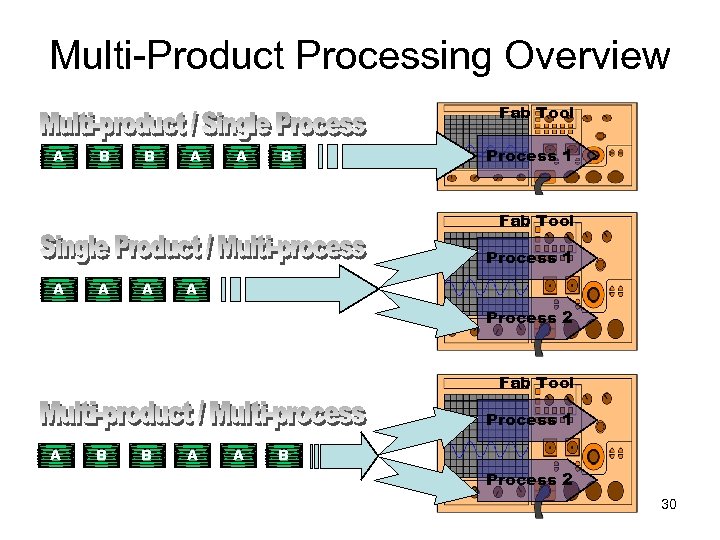 Multi-Product Processing Overview

Multi-product / Single Process

A B B A A B

Fab Tool

Process 1

Single Product / Multi-process

A A A A

Fab Tool

Process 1

Process 2

Multi-product / Multi-process

A B B A A B

Fab Tool

Process 1

Process 2

30