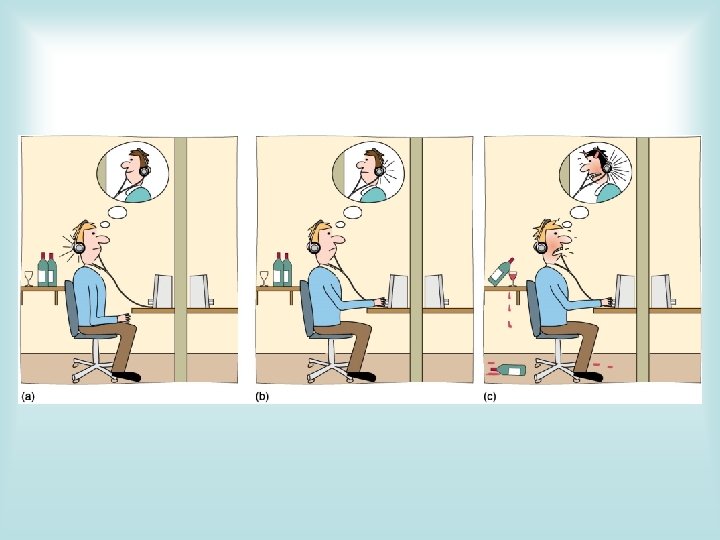 (a)

(b)

(c)