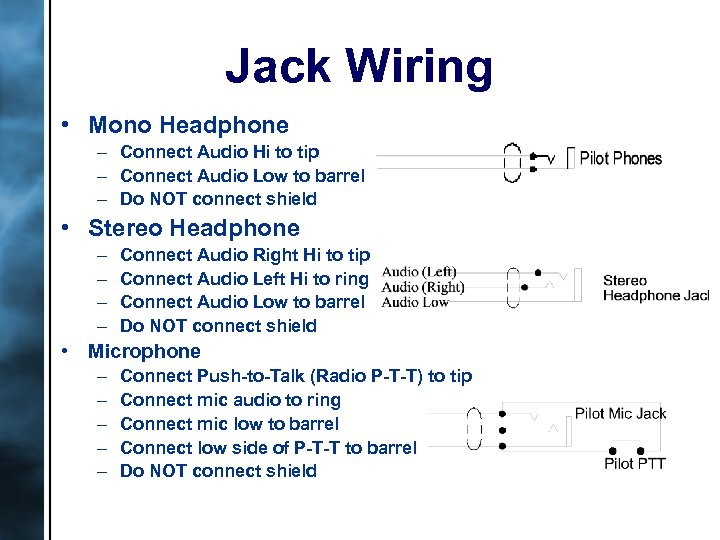 Jack Wiring

• Mono Headphone
– Connect Audio Hi to tip
– Connect Audio Low to barrel
– Do NOT connect shield

Pilot Phones

• Stereo Headphone
– Connect Audio Right Hi to tip
– Connect Audio Left Hi to ring
– Connect Audio Low to barrel
– Do NOT connect shield

Audio (Left)
Audio (Right)
Audio Low

Stereo Headphone Jacl

• Microphone
– Connect Push-to-Talk (Radio P-T-T) to tip
– Connect mic audio to ring
– Connect mic low to barrel
– Connect low side of P-T-T to barrel
– Do NOT connect shield

Pilot Mic Jack

Pilot PTT