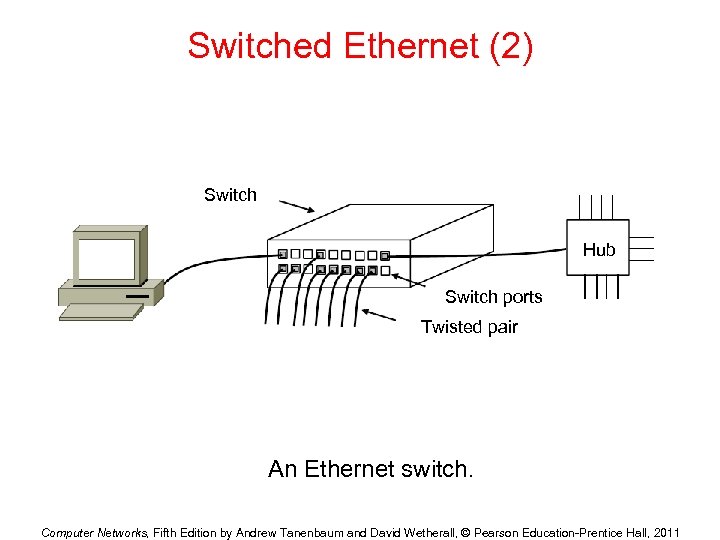 Switched Ethernet (2)

Switch

Hub

Switch ports

Twisted pair

An Ethernet switch.

Computer Networks, Fifth Edition by Andrew Tanenbaum and David Wetherall, © Pearson Education-Prentice Hall, 2011