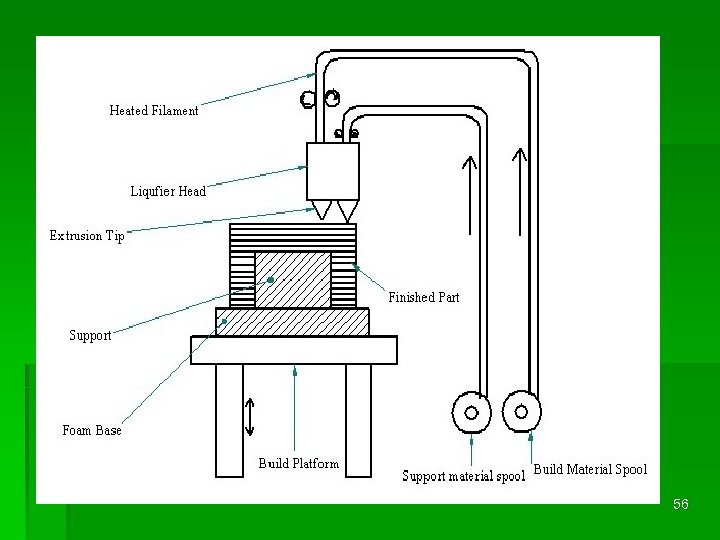 Heated Filament
Liqufier Head
Extrusion Tip
Finished Part
Support
Foam Base
Build Platform
Support material spool
Build Material Spool
56