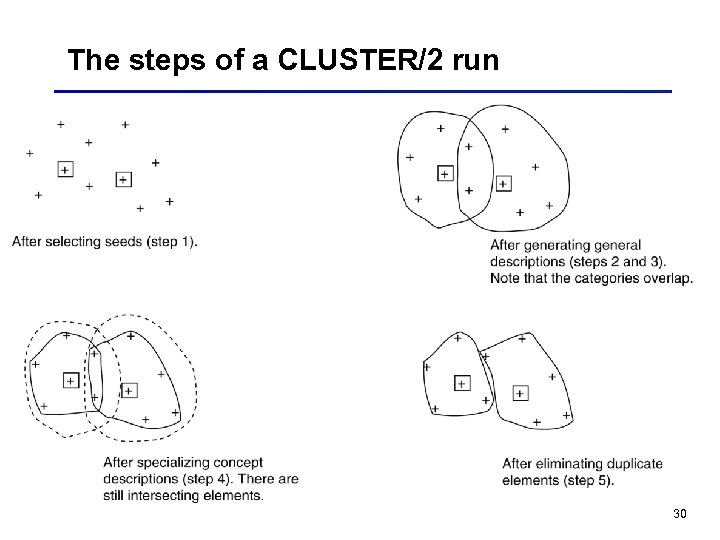 The steps of a CLUSTER/2 run

After selecting seeds (step 1).

After generating general descriptions (steps 2 and 3). Note that the categories overlap.

After specializing concept descriptions (step 4). There are still intersecting elements.

After eliminating duplicate elements (step 5).

30