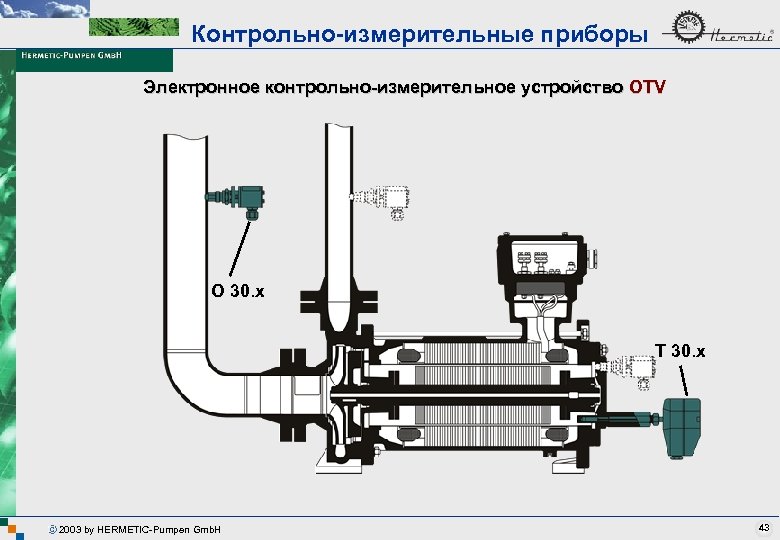 Контрольно-измерительные приборы

Hermetic

HERMETIC-PUMPEN GMBH

Электронное контрольно-измерительное устройство OTV

O 30.x

T 30.x

© 2003 by HERMETIC-Pumpen GmbH

43