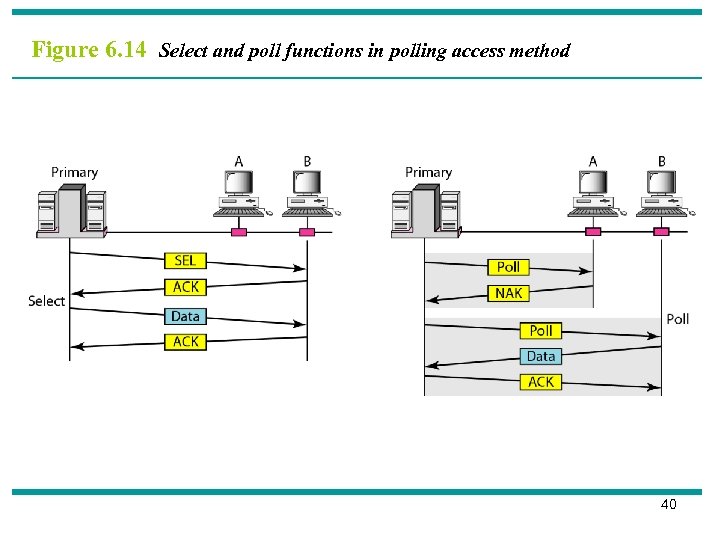 Figure 6.14 Select and poll functions in polling access method

Primary

A

B

SEL

ACK

Select

Data

ACK

Primary

A

B

Poll

NAK

Poll

Poll

Data

ACK

40