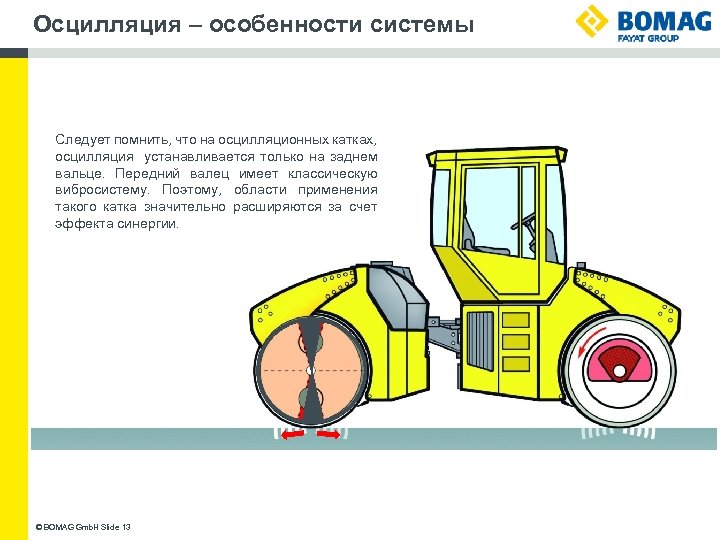 Осцилляция – особенности системы

BOMAG
FAYAT GROUP

Следует помнить, что на осцилляционных катках, осцилляция устанавливается только на заднем вальце. Передний валец имеет классическую вибросистему. Поэтому, области применения такого катка значительно расширяются за счет эффекта синергии.

© BOMAG GmbH Slide 13