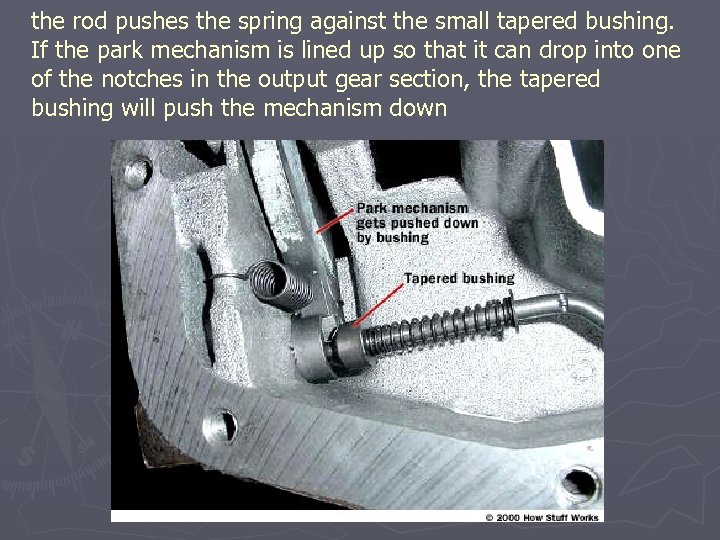 the rod pushes the spring against the small tapered bushing. If the park mechanism is lined up so that it can drop into one of the notches in the output gear section, the tapered bushing will push the mechanism down

Park mechanism gets pushed down by bushing

Tapered bushing

© 2000 How Stuff Works