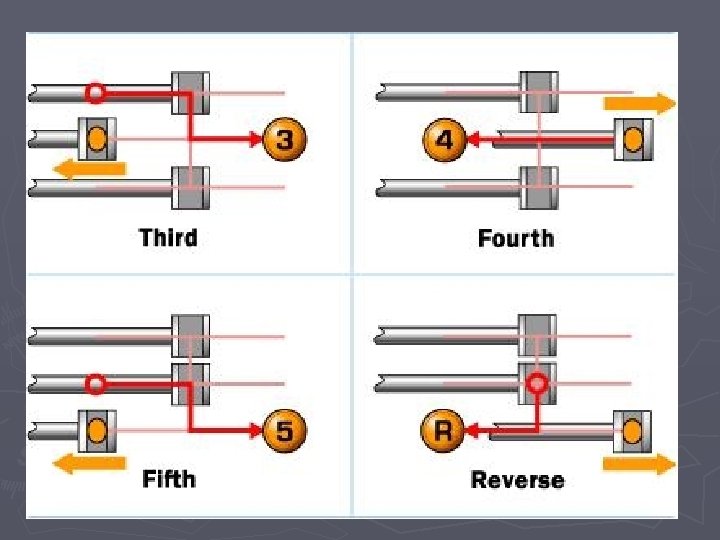 3
Third

4
Fourth

5
Fifth

R
Reverse