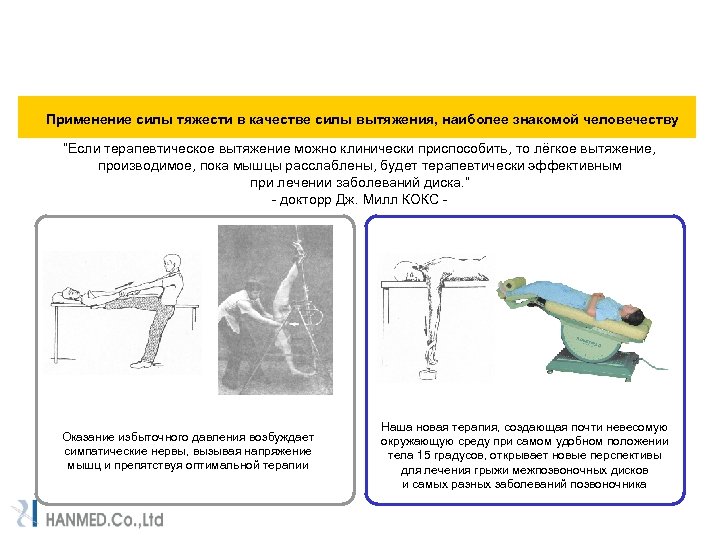 Применение силы тяжести в качестве силы вытяжения, наиболее знакомой человечеству

"Если терапевтическое вытяжение можно клинически приспособить, то лёгкое вытяжение, производимое, пока мышцы расслаблены, будет терапевтически эффективным при лечении заболеваний диска."
- докторр Дж. Милл КОКС -

Оказание избыточного давления возбуждает симпатические нервы, вызывая напряжение мышц и препятствуя оптимальной терапии

Наша новая терапия, создающая почти невесомую окружающую среду при самом удобном положении тела 15 градусов, открывает новые перспективы для лечения грыжи межпозвоночных дисков и самых разных заболеваний позвоночника

HANMED.Co.,Ltd