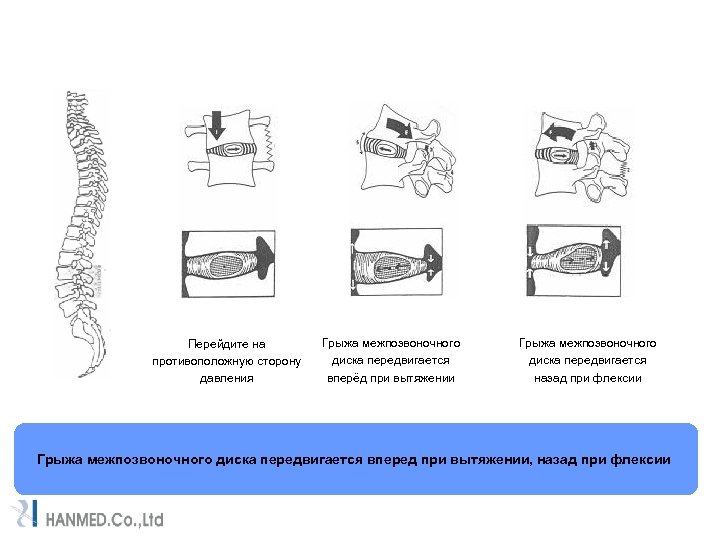 Перейдите на противоположную сторону давления

Грыжа межпозвоночного диска передвигается вперёд при вытяжении

Грыжа межпозвоночного диска передвигается назад при флексии

Грыжа межпозвоночного диска передвигается вперед при вытяжении, назад при флексии

HANMED.Co.,Ltd