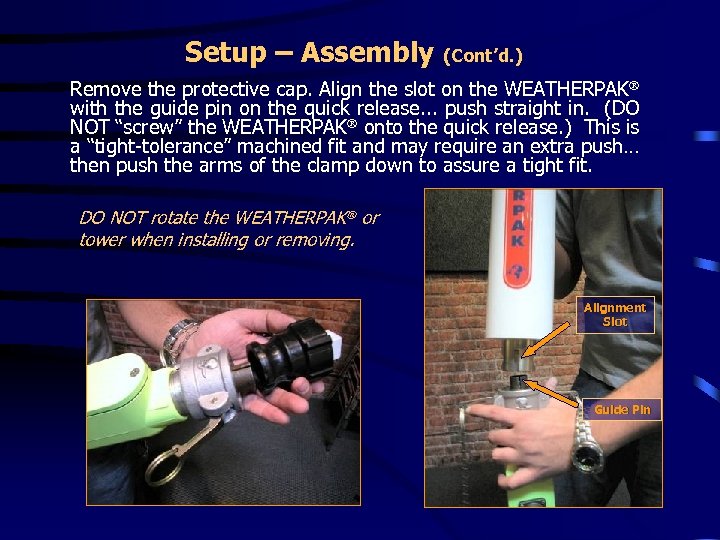 Setup – Assembly (Cont'd.)

Remove the protective cap. Align the slot on the WEATHERPAK® with the guide pin on the quick release... push straight in. (DO NOT "screw" the WEATHERPAK® onto the quick release.) This is a "tight-tolerance" machined fit and may require an extra push... then push the arms of the clamp down to assure a tight fit.

DO NOT rotate the WEATHERPAK® or tower when installing or removing.

RPAK

Alignment Slot

Guide Pin