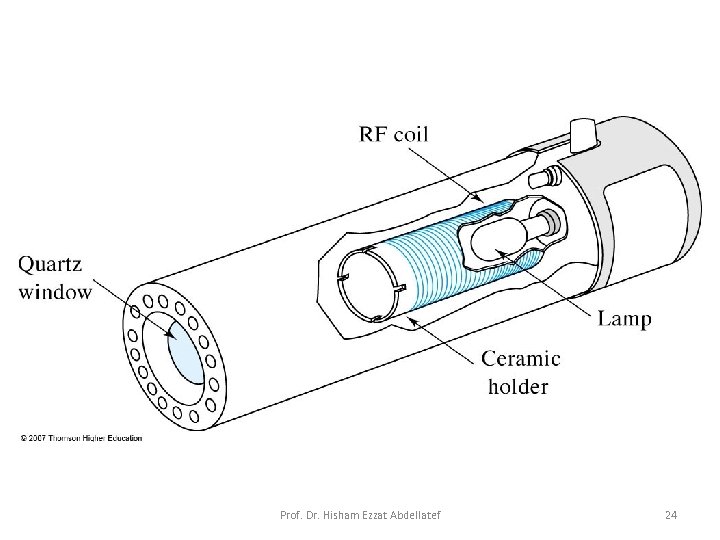 RF coil

Quartz window

Lamp

Ceramic holder

© 2007 Thomson Higher Education

Prof. Dr. Hisham Ezzat Abdellatef

24