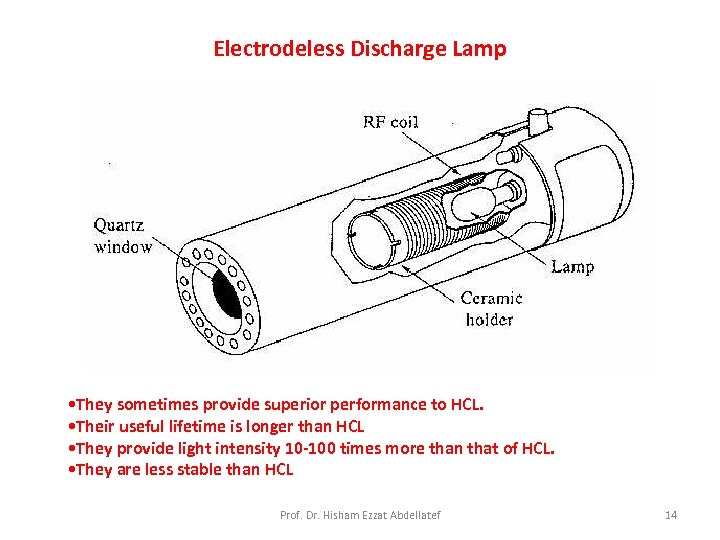 Electrodeless Discharge Lamp

RF coil

Quartz window

Lamp

Ceramic holder

•They sometimes provide superior performance to HCL.
•Their useful lifetime is longer than HCL
•They provide light intensity 10-100 times more than that of HCL.
•They are less stable than HCL

Prof. Dr. Hisham Ezzat Abdellatef

14