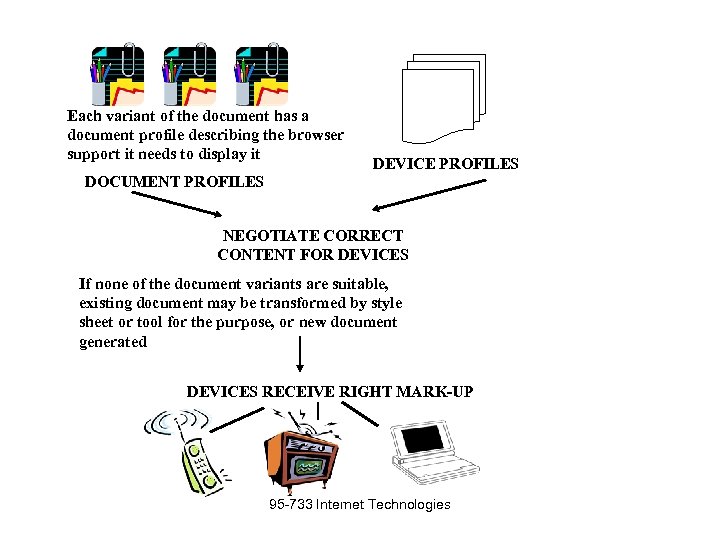 Each variant of the document has a document profile describing the browser support it needs to display it

DOCUMENT PROFILES

DEVICE PROFILES

NEGOTIATE CORRECT CONTENT FOR DEVICES

If none of the document variants are suitable, existing document may be transformed by style sheet or tool for the purpose, or new document generated

DEVICES RECEIVE RIGHT MARK-UP

95-733 Internet Technologies