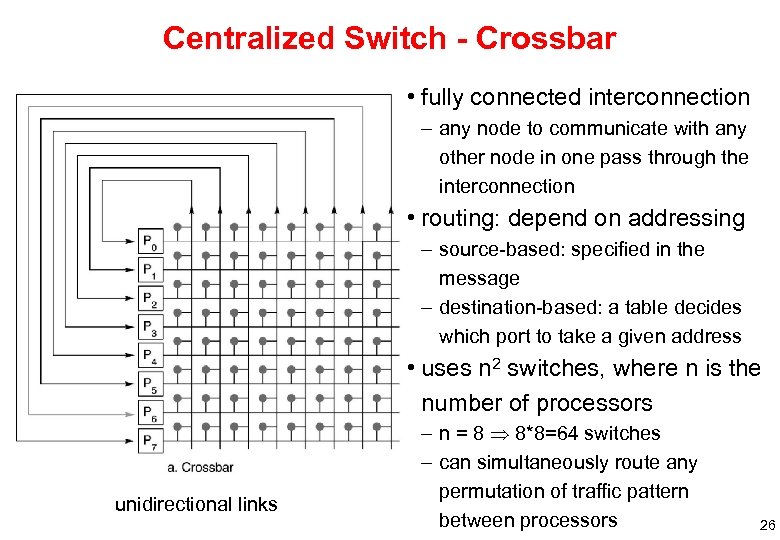 Centralized Switch - Crossbar

$P_0$
$P_1$
$P_2$
$P_3$
$P_4$
$P_5$
$P_6$
$P_7$

a. Crossbar

unidirectional links

• fully connected interconnection
– any node to communicate with any other node in one pass through the interconnection
• routing: depend on addressing
– source-based: specified in the message
– destination-based: a table decides which port to take a given address
• uses $n^2$ switches, where n is the number of processors
– n = 8 $\Rightarrow$ 8*8=64 switches
– can simultaneously route any permutation of traffic pattern between processors

26