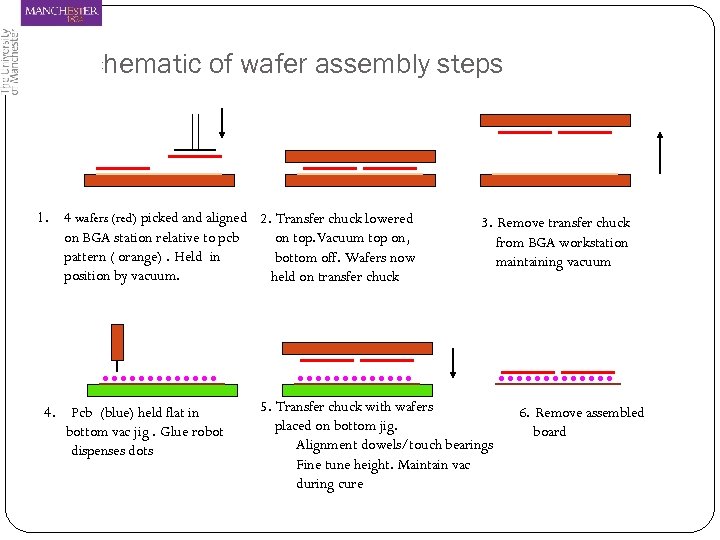 MANCHESTER
1824

The University of Manchester

hematic of wafer assembly steps

1. 4 wafers (red) picked and aligned on BGA station relative to pcb pattern ( orange) . Held in position by vacuum.

2. Transfer chuck lowered on top. Vacuum top on, bottom off. Wafers now held on transfer chuck

3. Remove transfer chuck from BGA workstation maintaining vacuum

4. Pcb (blue) held flat in bottom vac jig . Glue robot dispenses dots

5. Transfer chuck with wafers placed on bottom jig.
Alignment dowels/touch bearings
Fine tune height. Maintain vac during cure

6. Remove assembled board