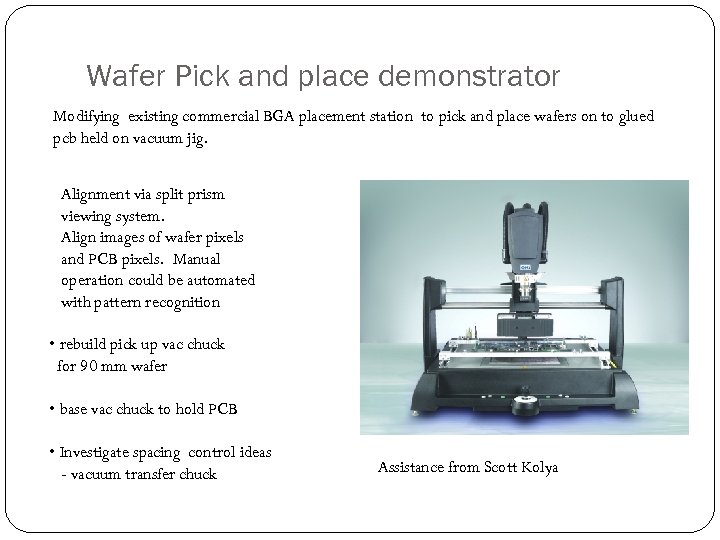 Wafer Pick and place demonstrator

Modifying existing commercial BGA placement station to pick and place wafers on to glued pcb held on vacuum jig.

Alignment via split prism viewing system.
Align images of wafer pixels and PCB pixels. Manual operation could be automated with pattern recognition

• rebuild pick up vac chuck for 90 mm wafer

• base vac chuck to hold PCB

• Investigate spacing control ideas
- vacuum transfer chuck

Assistance from Scott Kolya