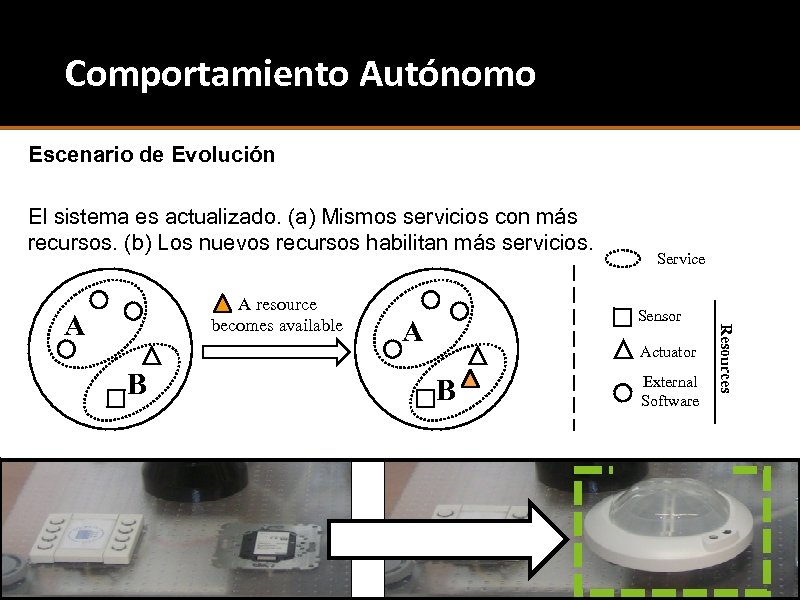 Comportamiento Autónomo

Escenario de Evolución

El sistema es actualizado. (a) Mismos servicios con más recursos. (b) Los nuevos recursos habilitan más servicios.

A

B

A resource becomes available

A

B

Service

Sensor

Actuator

External Software

Resources