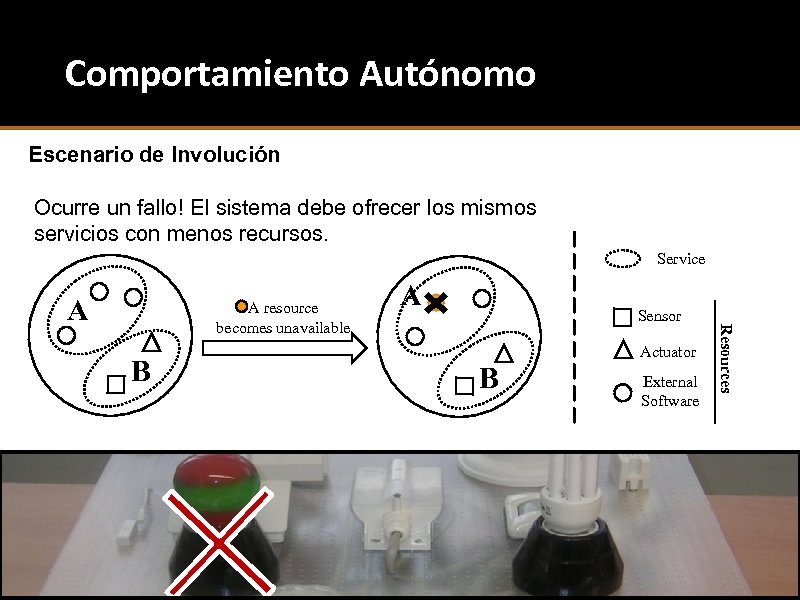 Comportamiento Autónomo

Escenario de Involución

Ocurre un fallo! El sistema debe ofrecer los mismos servicios con menos recursos.

A

B

A resource becomes unavailable

A

B

Service

Sensor

Actuator

External Software

Resources