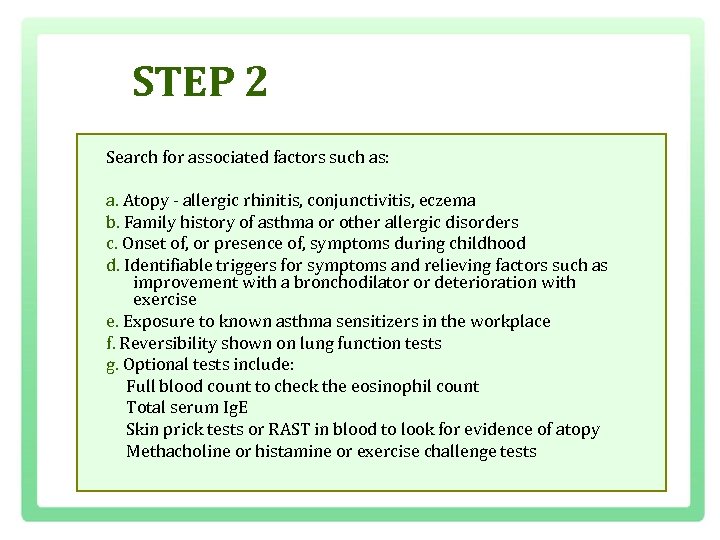 STEP 2

Search for associated factors such as:

a. Atopy - allergic rhinitis, conjunctivitis, eczema
b. Family history of asthma or other allergic disorders
c. Onset of, or presence of, symptoms during childhood
d. Identifiable triggers for symptoms and relieving factors such as improvement with a bronchodilator or deterioration with exercise
e. Exposure to known asthma sensitizers in the workplace
f. Reversibility shown on lung function tests
g. Optional tests include:
Full blood count to check the eosinophil count
Total serum IgE
Skin prick tests or RAST in blood to look for evidence of atopy
Methacholine or histamine or exercise challenge tests