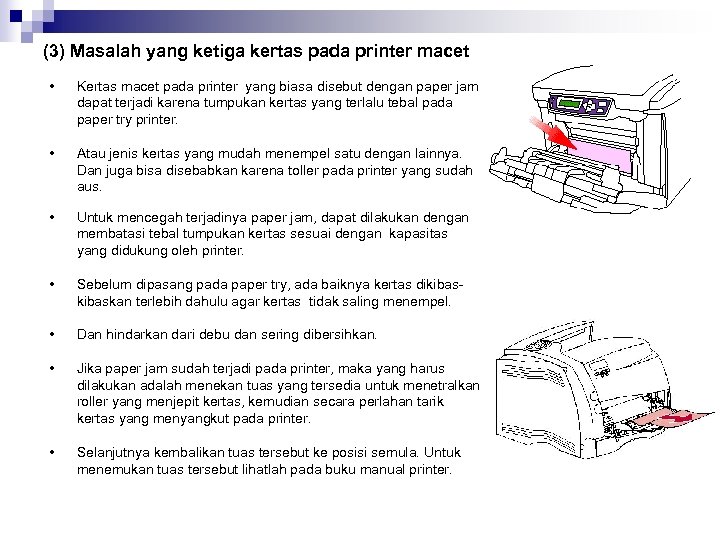 (3) Masalah yang ketiga kertas pada printer macet

• Kertas macet pada printer yang biasa disebut dengan paper jam dapat terjadi karena tumpukan kertas yang terlalu tebal pada paper try printer.

• Atau jenis kertas yang mudah menempel satu dengan lainnya. Dan juga bisa disebabkan karena toller pada printer yang sudah aus.

• Untuk mencegah terjadinya paper jam, dapat dilakukan dengan membatasi tebal tumpukan kertas sesuai dengan kapasitas yang didukung oleh printer.

• Sebelum dipasang pada paper try, ada baiknya kertas dikibas-kibaskan terlebih dahulu agar kertas tidak saling menempel.

• Dan hindarkan dari debu dan sering dibersihkan.

• Jika paper jam sudah terjadi pada printer, maka yang harus dilakukan adalah menekan tuas yang tersedia untuk menetralkan roller yang menjepit kertas, kemudian secara perlahan tarik kertas yang menyangkut pada printer.

• Selanjutnya kembalikan tuas tersebut ke posisi semula. Untuk menemukan tuas tersebut lihatlah pada buku manual printer.