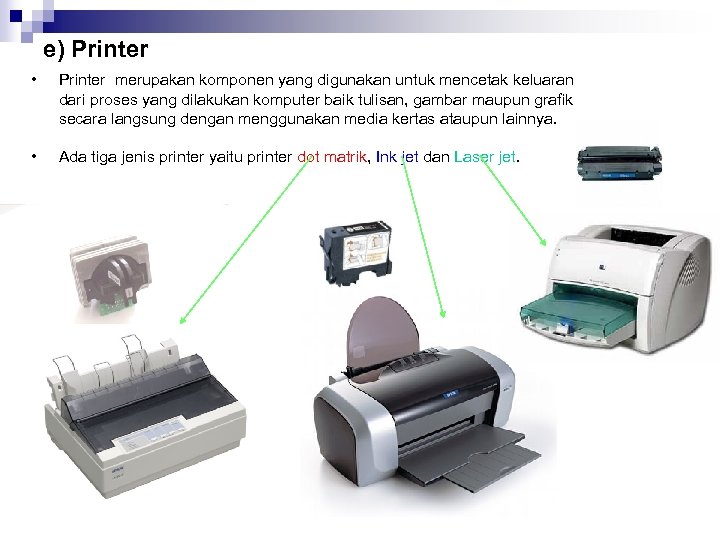 e) Printer

• Printer merupakan komponen yang digunakan untuk mencetak keluaran dari proses yang dilakukan komputer baik tulisan, gambar maupun grafik secara langsung dengan menggunakan media kertas ataupun lainnya.

• Ada tiga jenis printer yaitu printer dot matrik, Ink jet dan Laser jet.