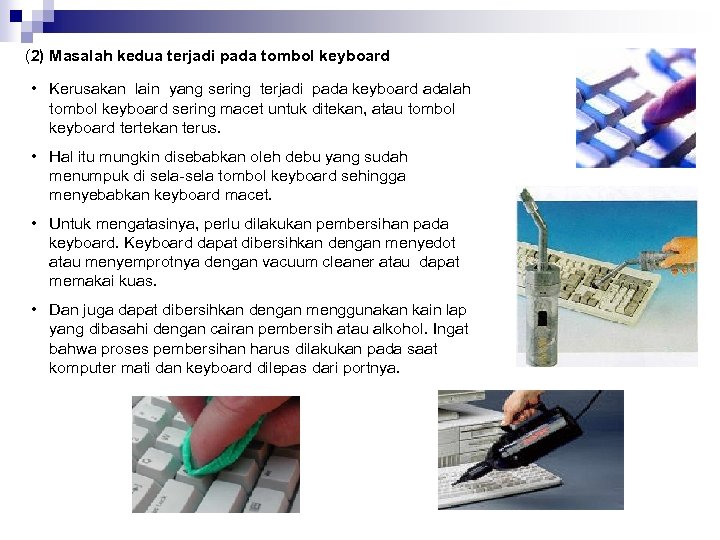 (2) Masalah kedua terjadi pada tombol keyboard

• Kerusakan lain yang sering terjadi pada keyboard adalah tombol keyboard sering macet untuk ditekan, atau tombol keyboard tertekan terus.

• Hal itu mungkin disebabkan oleh debu yang sudah menumpuk di sela-sela tombol keyboard sehingga menyebabkan keyboard macet.

• Untuk mengatasinya, perlu dilakukan pembersihan pada keyboard. Keyboard dapat dibersihkan dengan menyedot atau menyemprotnya dengan vacuum cleaner atau dapat memakai kuas.

• Dan juga dapat dibersihkan dengan menggunakan kain lap yang dibasahi dengan cairan pembersih atau alkohol. Ingat bahwa proses pembersihan harus dilakukan pada saat komputer mati dan keyboard dilepas dari portnya.