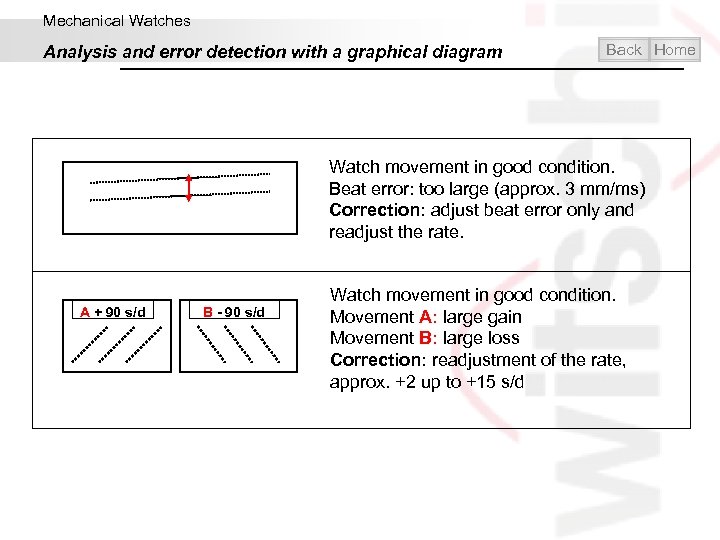 Mechanical Watches

Analysis and error detection with a graphical diagram

Back Home

Watch movement in good condition.
Beat error: too large (approx. 3 mm/ms)
Correction: adjust beat error only and readjust the rate.

A + 90 s/d

B - 90 s/d

Watch movement in good condition.
Movement A: large gain
Movement B: large loss
Correction: readjustment of the rate, approx. +2 up to +15 s/d

witschi