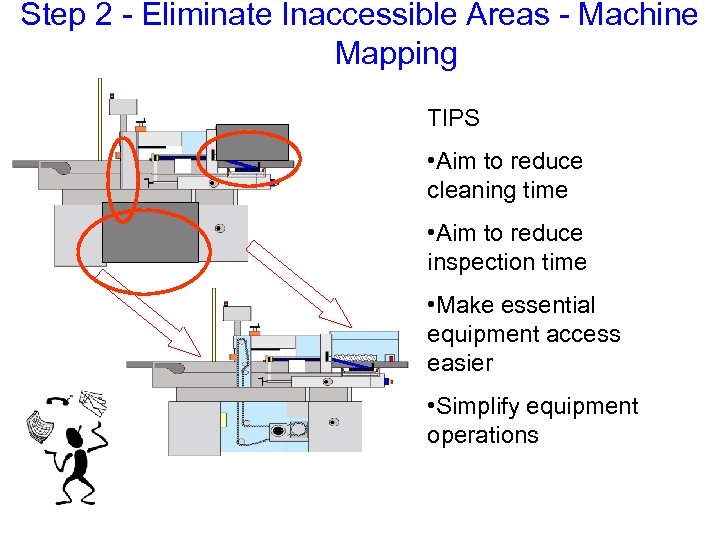 Step 2 - Eliminate Inaccessible Areas - Machine Mapping

TIPS

•Aim to reduce cleaning time

•Aim to reduce inspection time

•Make essential equipment access easier

•Simplify equipment operations