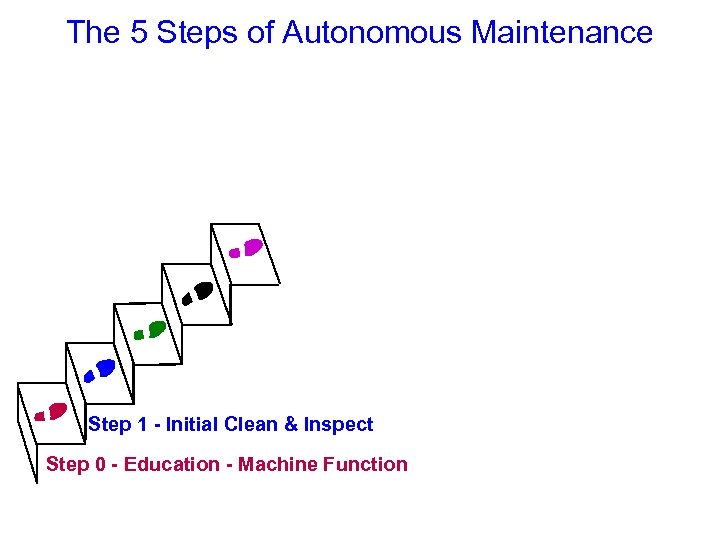 The 5 Steps of Autonomous Maintenance

Step 1 - Initial Clean & Inspect

Step 0 - Education - Machine Function