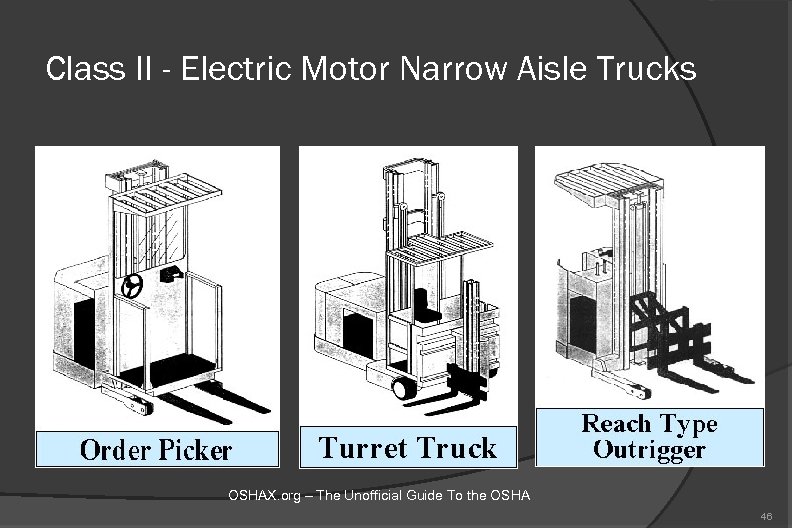 Class II - Electric Motor Narrow Aisle Trucks

Order Picker

Turret Truck

Reach Type Outrigger

OSHAX.org – The Unofficial Guide To the OSHA

46