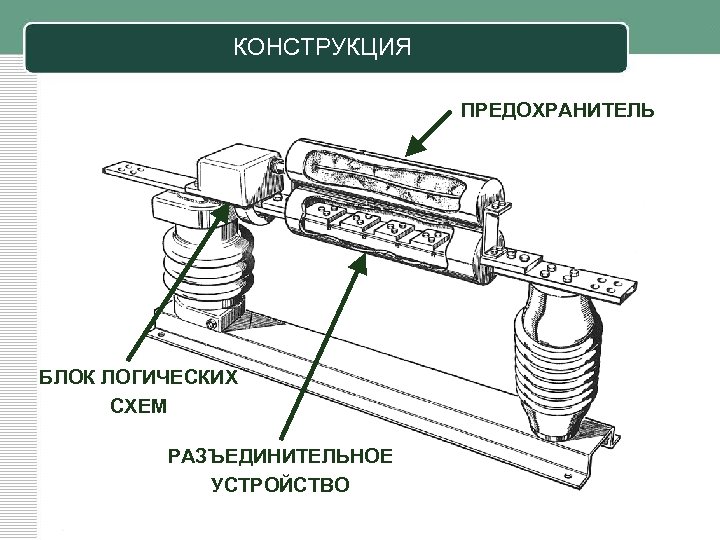 КОНСТРУКЦИЯ

ПРЕДОХРАНИТЕЛЬ

БЛОК ЛОГИЧЕСКИХ СХЕМ

РАЗЪЕДИНИТЕЛЬНОЕ УСТРОЙСТВО