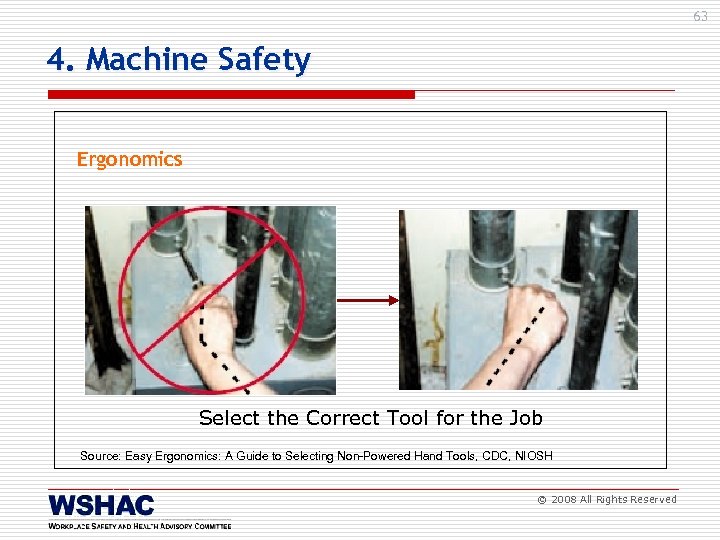 63

4. Machine Safety

Ergonomics

Select the Correct Tool for the Job

Source: Easy Ergonomics: A Guide to Selecting Non-Powered Hand Tools, CDC, NIOSH

WSHAC
WORKPLACE SAFETY AND HEALTH ADVISORY COMMITTEE

© 2008 All Rights Reserved