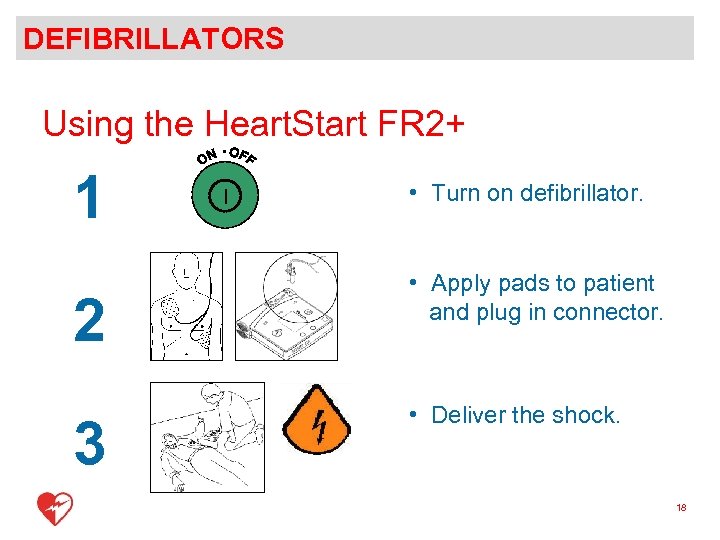 DEFIBRILLATORS

Using the HeartStart FR2+

1

ON · OFF

• Turn on defibrillator.

2

• Apply pads to patient and plug in connector.

3

• Deliver the shock.

18